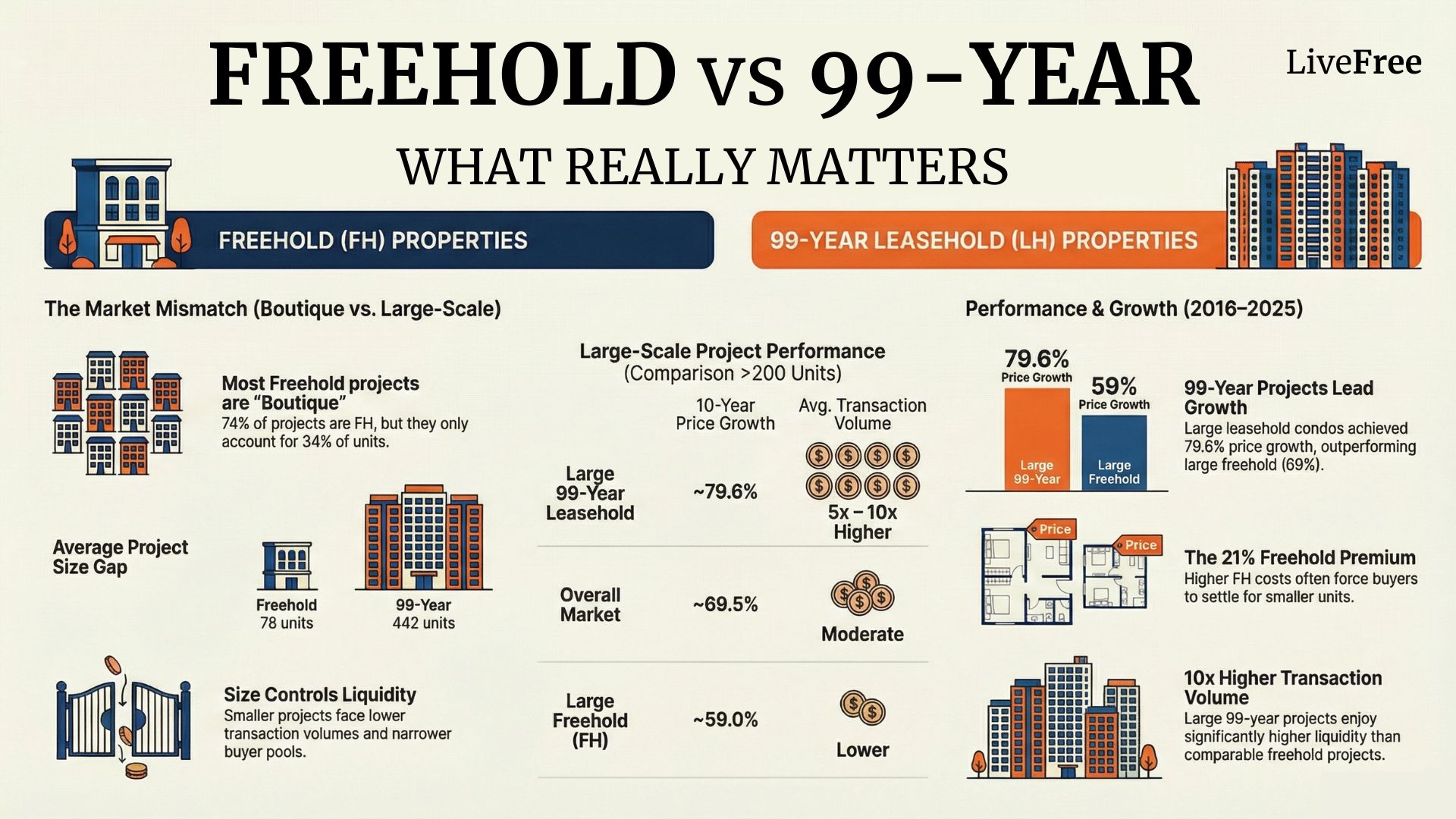 FREEHOLD vs 99-YEAR

LiveFree

WHAT REALLY MATTERS

FREEHOLD (FH) PROPERTIES

99-YEAR LEASEHOLD (LH) PROPERTIES

The Market Mismatch (Boutique vs. Large-Scale)

Most Freehold projects are "Boutique"
74% of projects are FH, but they only account for 34% of units.

Average Project Size Gap

Freehold
78 units

99-Year
442 units

Size Controls Liquidity
Smaller projects face lower transaction volumes and narrower buyer pools.

Large-Scale Project Performance
(Comparison >200 Units)

| | 10-Year Price Growth | Avg. Transaction Volume |
|---|---|---|
| Large 99-Year Leasehold | ~79.6% | 5x – 10x Higher |
| Overall Market | ~69.5% | Moderate |
| Large Freehold (FH) | ~59.0% | Lower |

Performance & Growth (2016–2025)

79.6%
Price Growth
Large 99-Year

59%
Price Growth
Large Freehold

99-Year Projects Lead Growth
Large leasehold condos achieved 79.6% price growth, outperforming large freehold (69%).

Price

Price

The 21% Freehold Premium
Higher FH costs often force buyers to settle for smaller units.

10x Higher Transaction Volume
Large 99-year projects enjoy significantly higher liquidity than comparable freehold projects.